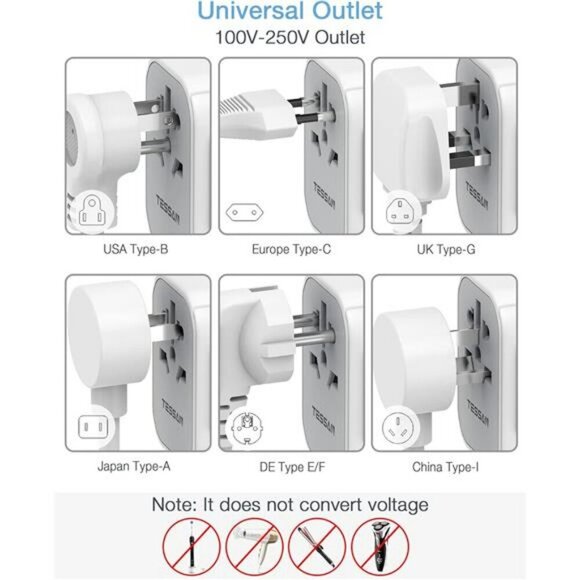 Universal Outlet

100V-250V Outlet

TESSAN

USA Type-B

TESSAN

Europe Type-C

TESSAN

UK Type-G

TESSAN

Japan Type-A

TESSAN

DE Type E/F

TESSAN

China Type-I

Note: It does not convert voltage